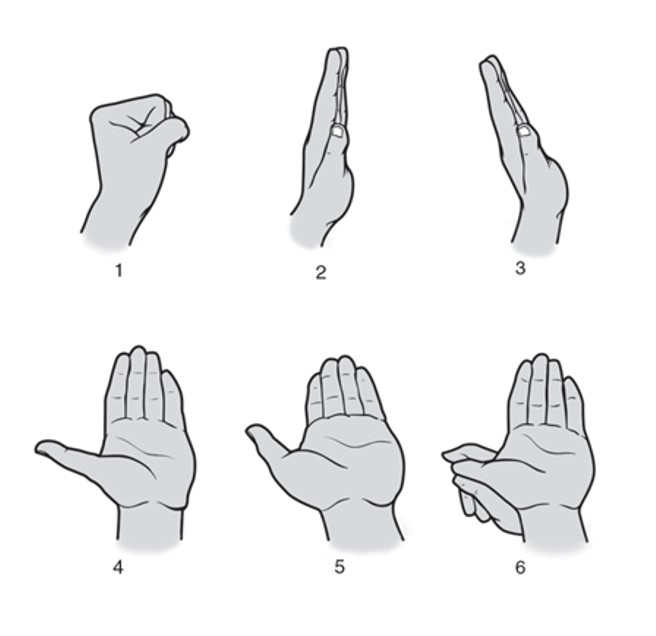 1

2

3

4

5

6